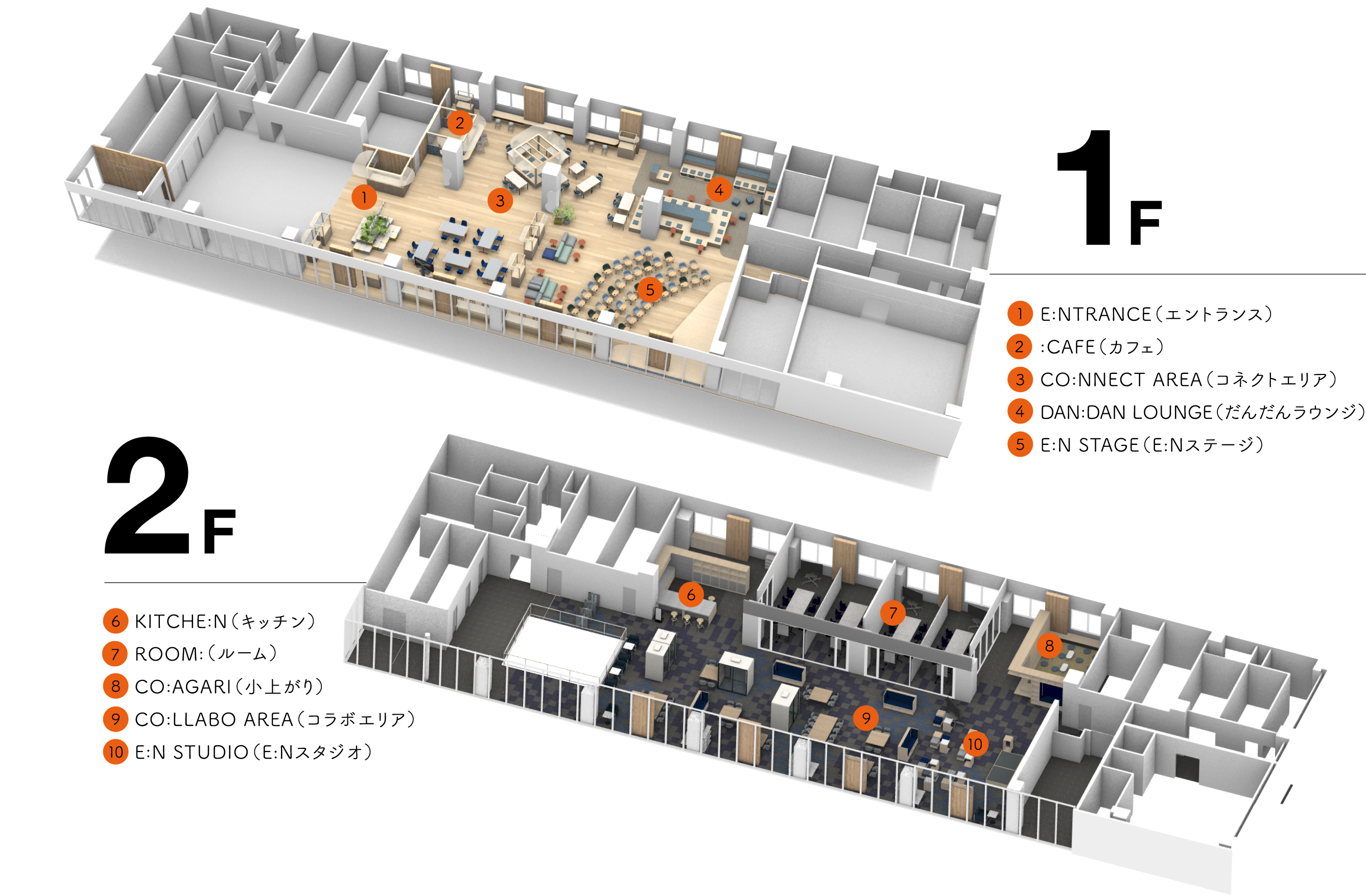 2
1
3
4
5

1F

1 E:NTRANCE(エントランス)
2 :CAFE(カフェ)
3 CO:NNECT AREA(コネクトエリア)
4 DAN:DAN LOUNGE(だんだんラウンジ)
5 E:N STAGE(E:Nステージ)

2F

6 KITCHE:N(キッチン)
7 ROOM:(ルーム)
8 CO:AGARI(小上がり)
9 CO:LLABO AREA(コラボエリア)
10 E:N STUDIO(E:Nスタジオ)

6
7
8
9
10