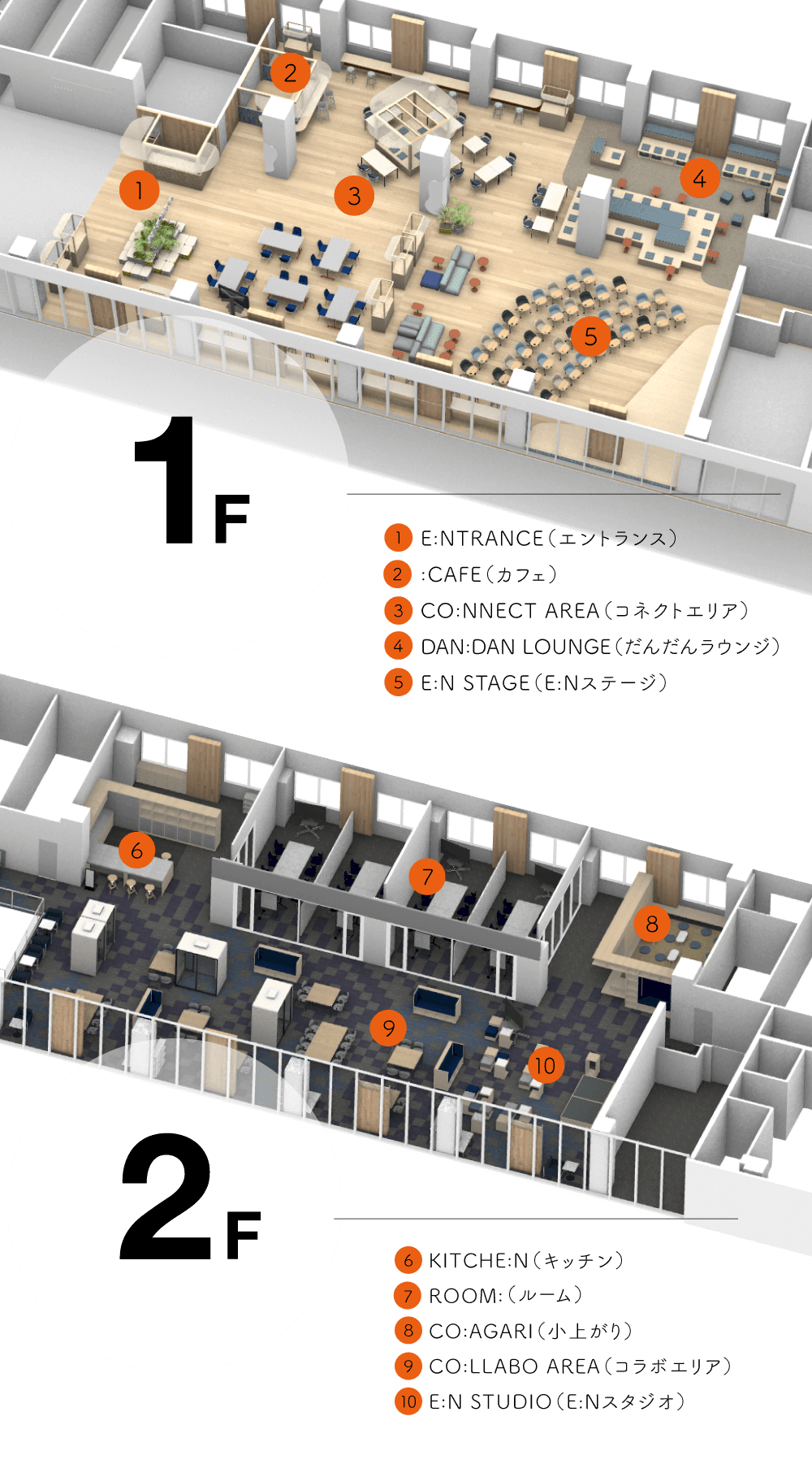 2
1
3
4
5

1F

1 E:NTRANCE（エントランス）
2 :CAFE（カフェ）
3 CO:NNECT AREA（コネクトエリア）
4 DAN:DAN LOUNGE（だんだんラウンジ）
5 E:N STAGE（E:Nステージ）

6
7
8
9
10

2F

6 KITCHE:N（キッチン）
7 ROOM:（ルーム）
8 CO:AGARI（小上がり）
9 CO:LLABO AREA（コラボエリア）
10 E:N STUDIO（E:Nスタジオ）